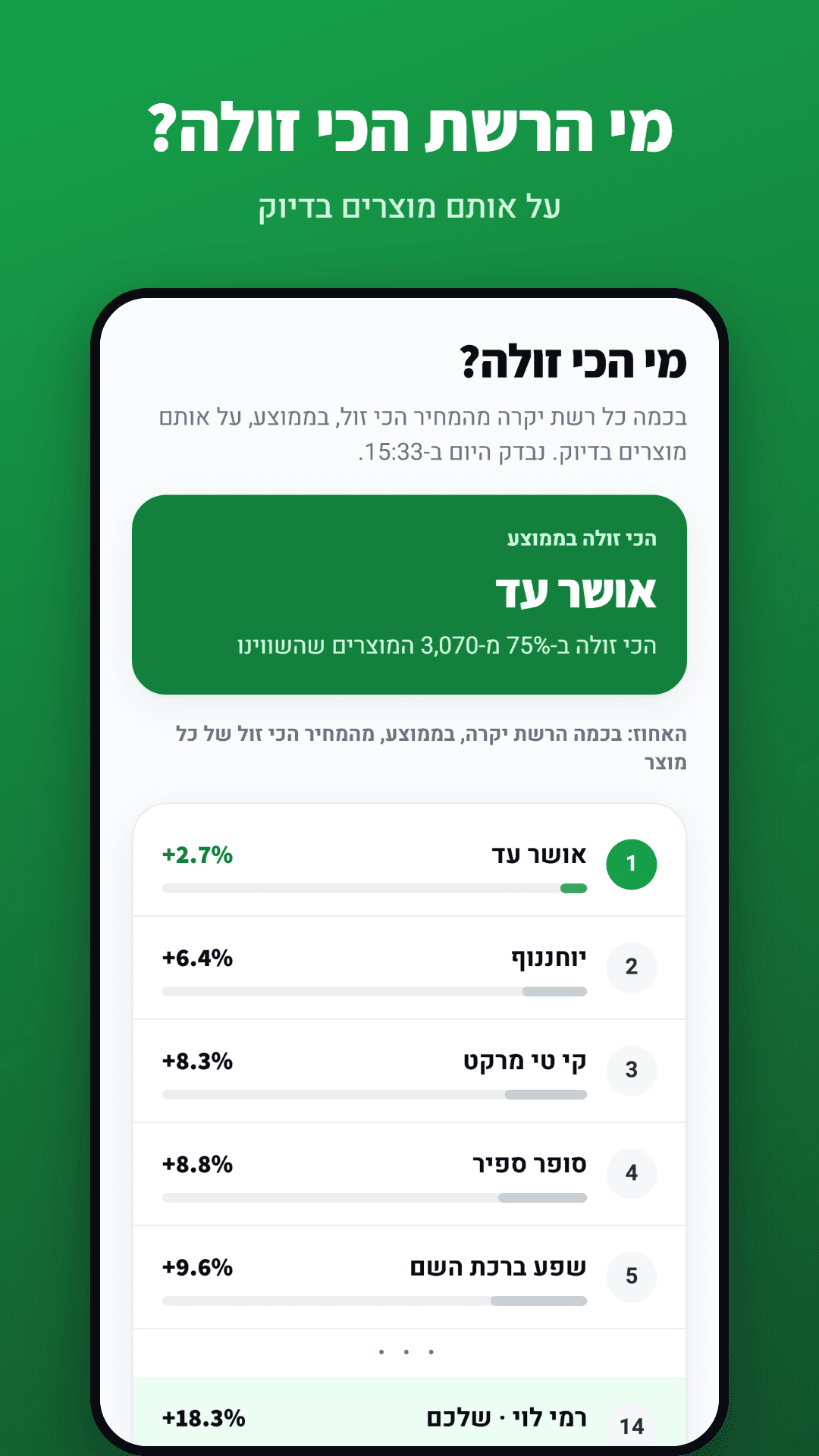 מי הרשת הכי זולה?

על אותם מוצרים בדיוק

מי הכי זולה?

בכמה כל רשת יקרה מהמחיר הכי זול, בממוצע, על אותם מוצרים בדיוק. נבדק היום ב-15:33.

הכי זולה בממוצע

אושר עד

הכי זולה ב-75% מ-3,070 המוצרים שהשווינו

האחוז: בכמה הרשת יקרה, בממוצע, מהמחיר הכי זול של כל מוצר

1 אושר עד +2.7%

2 יוחננוף +6.4%

3 קי טי מרקט +8.3%

4 סופר ספיר +8.8%

5 שפע ברכת השם +9.6%

· · ·

14 רמי לוי · שלכם +18.3%